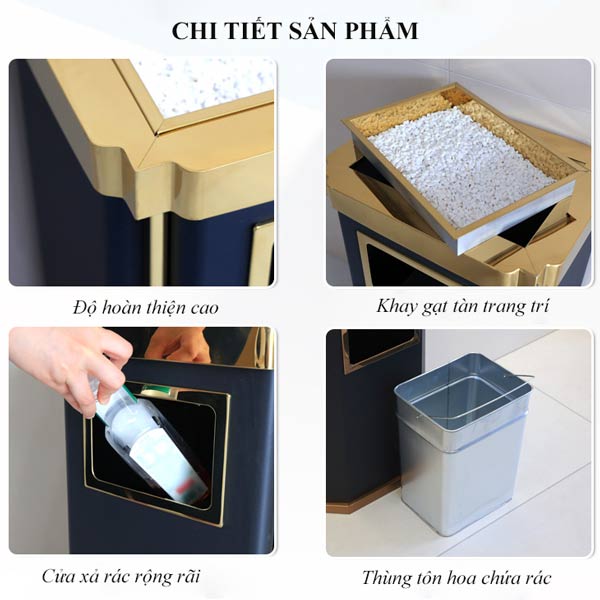 CHI TIẾT SẢN PHẨM

Độ hoàn thiện cao

Khay gạt tàn trang trí

Cửa xả rác rộng rãi

Thùng tôn hoa chứa rác