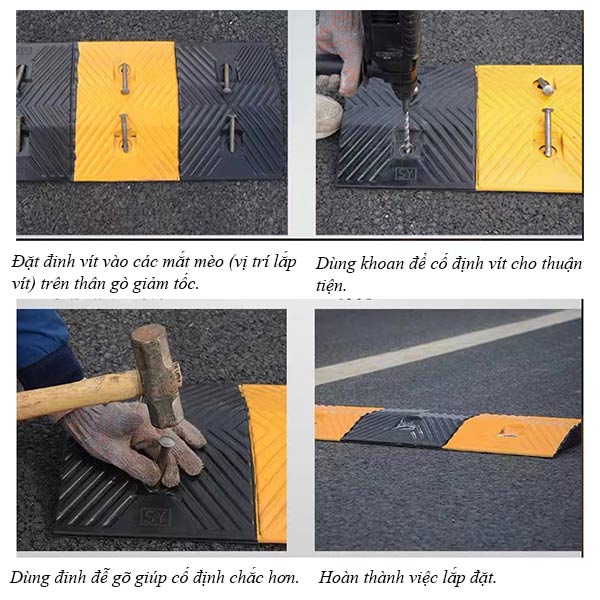 SY

Đặt đinh vít vào các mắt mèo (vị trí lắp vít) trên thân gò giảm tốc.

Dùng khoan để cố định vít cho thuận tiện.

SY

Dùng đinh để gõ giúp cố định chắc hơn.

Hoàn thành việc lắp đặt.