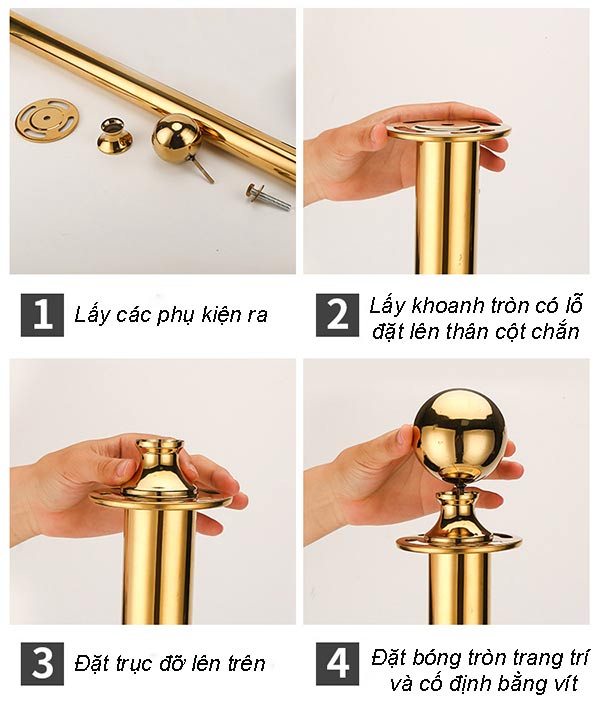 1 Lấy các phụ kiện ra

2 Lấy khoanh tròn có lỗ đặt lên thân cột chắn

3 Đặt trục đỡ lên trên

4 Đặt bóng tròn trang trí và cố định bằng vít