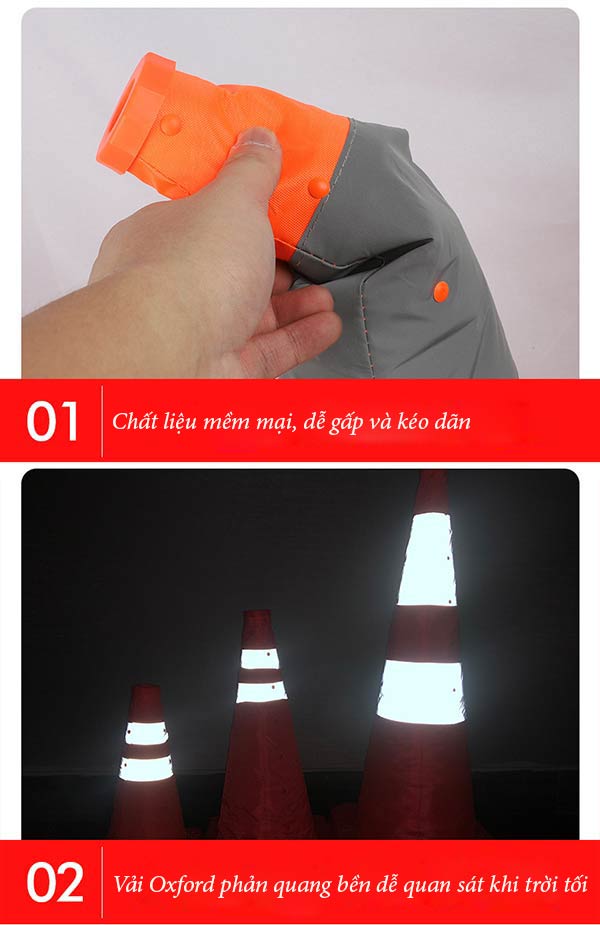 01 Chất liệu mềm mại, dễ gấp và kéo dãn

02 Vải Oxford phản quang bền dễ quan sát khi trời tối