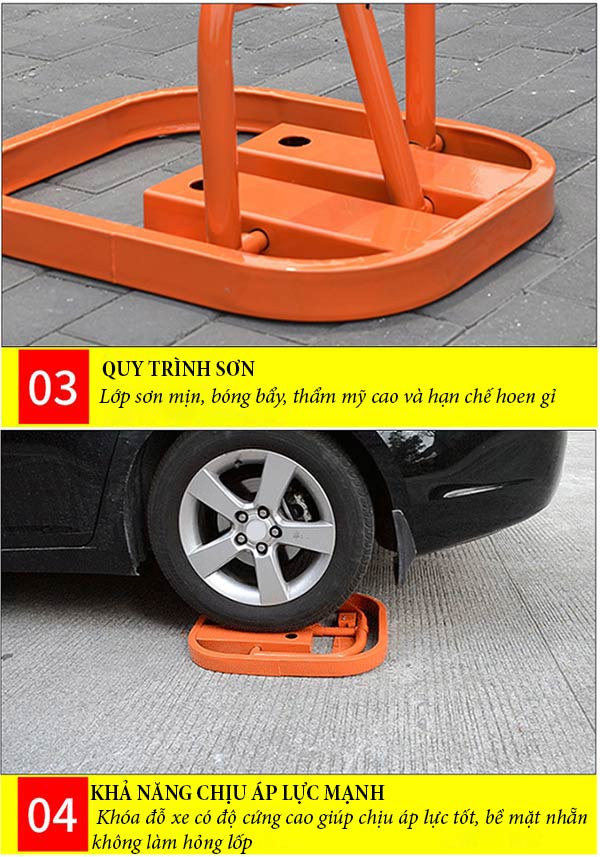 03

QUY TRÌNH SƠN

Lớp sơn mịn, bóng bẩy, thẩm mỹ cao và hạn chế hoen gỉ

04

KHẢ NĂNG CHỊU ÁP LỰC MẠNH

Khóa đỗ xe có độ cứng cao giúp chịu áp lực tốt, bề mặt nhẵn không làm hỏng lốp