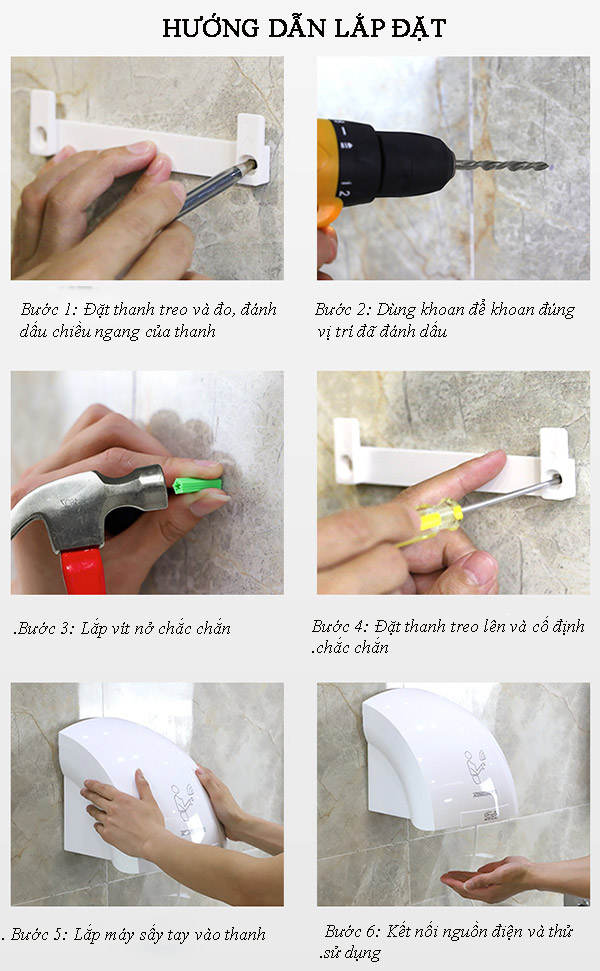 HƯỚNG DẪN LẮP ĐẶT

Bước 1: Đặt thanh treo và đo, đánh dấu chiều ngang của thanh

Bước 2: Dùng khoan để khoan đúng vị trí đã đánh dấu

.Bước 3: Lắp vít nở chắc chắn

Bước 4: Đặt thanh treo lên và cố định .chắc chắn

. Bước 5: Lắp máy sấy tay vào thanh

Bước 6: Kết nối nguồn điện và thử .sử dụng