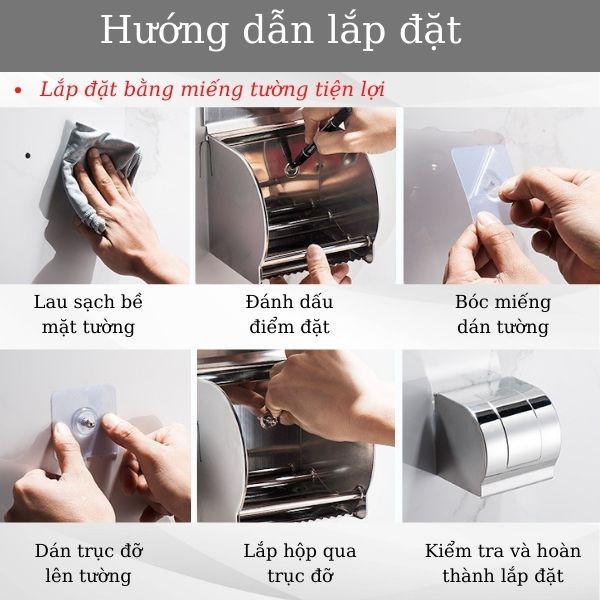 Hướng dẫn lắp đặt

• Lắp đặt bằng miếng tường tiện lợi

Lau sạch bề mặt tường

Đánh dấu điểm đặt

Bóc miếng dán tường

Dán trục đỡ lên tường

Lắp hộp qua trục đỡ

Kiểm tra và hoàn thành lắp đặt