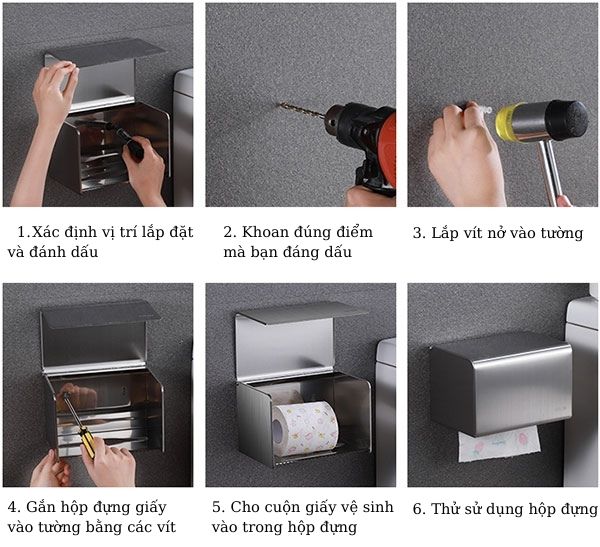 1.Xác định vị trí lắp đặt và đánh dấu

2. Khoan đúng điểm mà bạn đáng dấu

3. Lắp vít nở vào tường

4. Gắn hộp đựng giấy vào tường bằng các vít

5. Cho cuộn giấy vệ sinh vào trong hộp đựng

6. Thử sử dụng hộp đựng