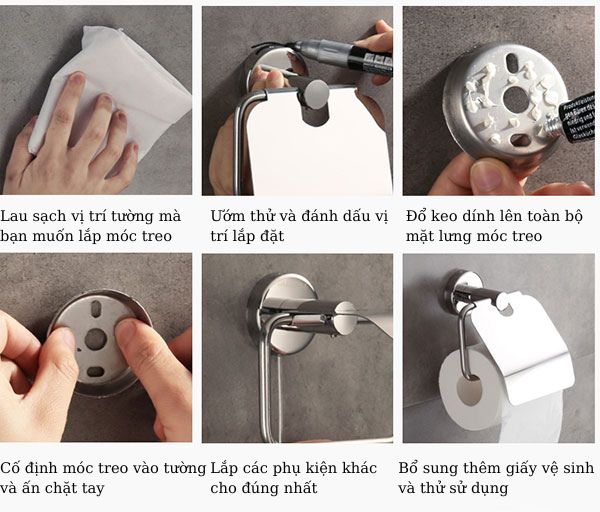 Lau sạch vị trí tường mà bạn muốn lắp móc treo

Ướm thử và đánh dấu vị trí lắp đặt

Đổ keo dính lên toàn bộ mặt lưng móc treo

Cố định móc treo vào tường và ấn chặt tay

Lắp các phụ kiện khác cho đúng nhất

Bổ sung thêm giấy vệ sinh và thử sử dụng