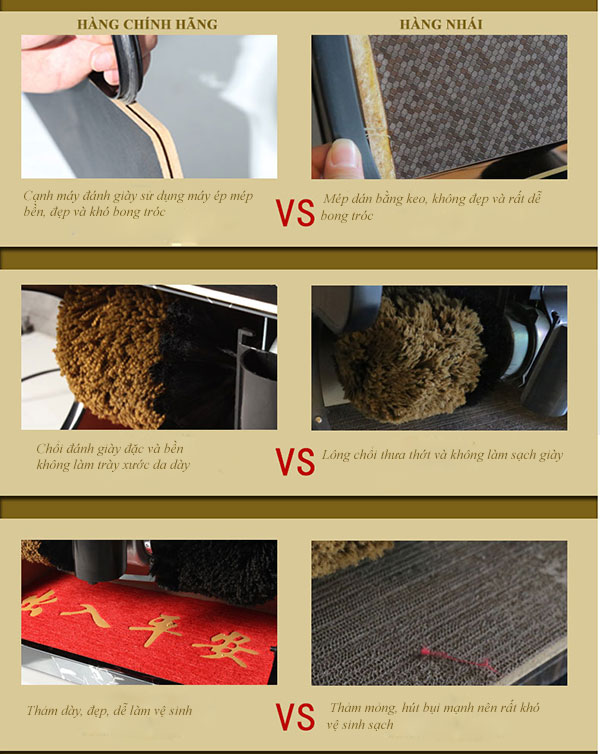 HÀNG CHÍNH HÃNG

HÀNG NHÁI

Cạnh máy đánh giày sử dụng máy ép mép bền, đẹp và khó bong tróc

VS

Mép dán bằng keo, không đẹp và rất dễ bong tróc

Chổi đánh giày đặc và bền không làm trầy xước da dày

VS

Lông chổi thưa thớt và không làm sạch giày

出入平安

Thảm dày, đẹp, dễ làm vệ sinh

VS

Thảm mỏng, hút bụi mạnh nên rất khó vệ sinh sạch