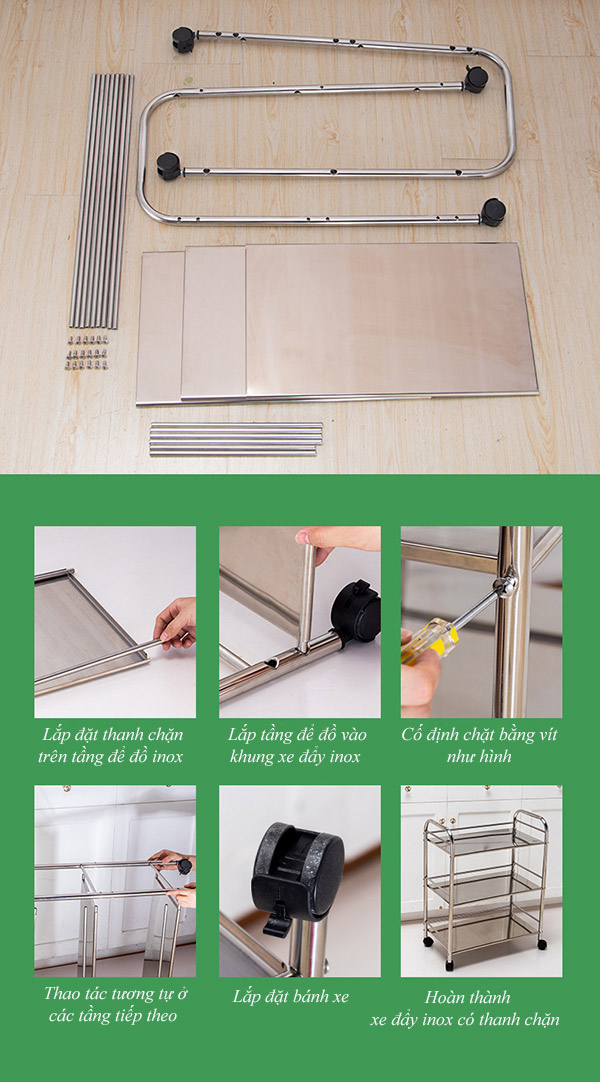 Lắp đặt thanh chặn trên tầng để đồ inox

Lắp tầng để đồ vào khung xe đẩy inox

Cố định chặt bằng vít như hình

Thao tác tương tự ở các tầng tiếp theo

Lắp đặt bánh xe

Hoàn thành xe đẩy inox có thanh chặn