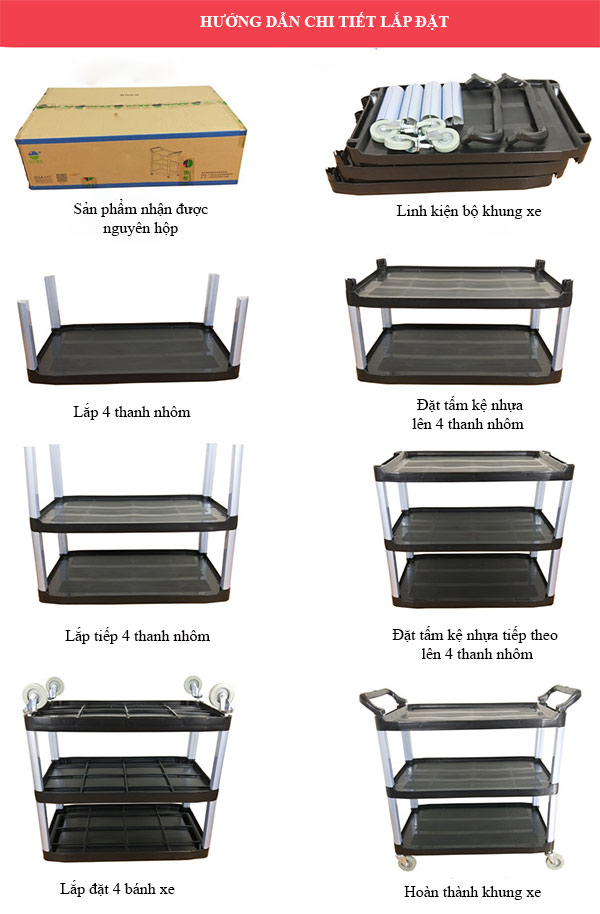 HƯỚNG DẪN CHI TIẾT LẮP ĐẶT

Sản phẩm nhận được nguyên hộp

Linh kiện bộ khung xe

Lắp 4 thanh nhôm

Đặt tấm kệ nhựa lên 4 thanh nhôm

Lắp tiếp 4 thanh nhôm

Đặt tấm kệ nhựa tiếp theo lên 4 thanh nhôm

Lắp đặt 4 bánh xe

Hoàn thành khung xe