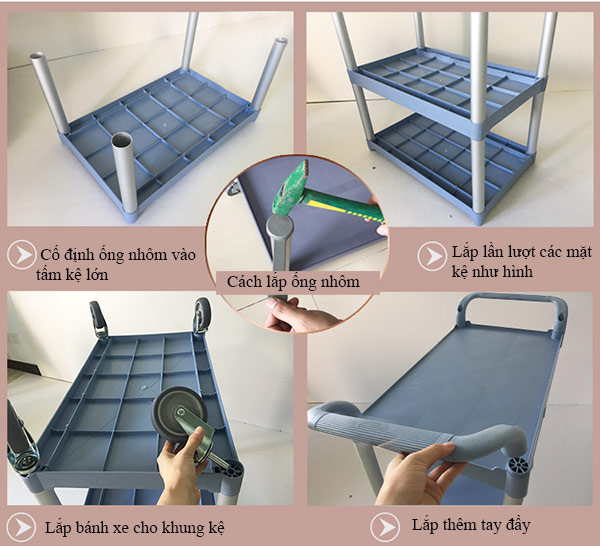 Cố định ống nhôm vào tấm kệ lớn

Cách lắp ống nhôm

Lắp lần lượt các mặt kệ như hình

Lắp bánh xe cho khung kệ

Lắp thêm tay đẩy