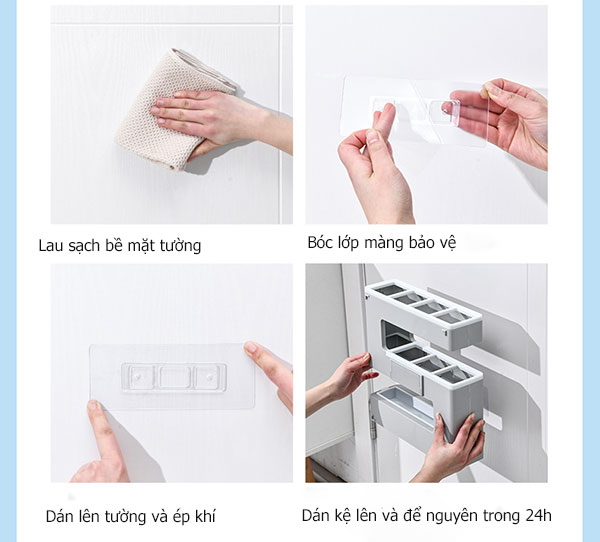 Lau sạch bề mặt tường

Bóc lớp màng bảo vệ

Dán lên tường và ép khí

Dán kệ lên và để nguyên trong 24h