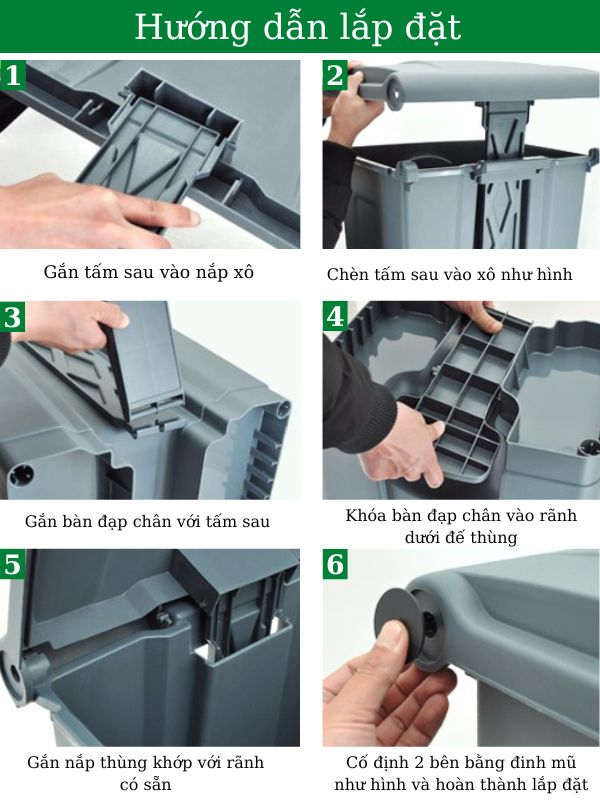 Hướng dẫn lắp đặt

1

Gắn tấm sau vào nắp xô

2

Chèn tấm sau vào xô như hình

3

Gắn bàn đạp chân với tấm sau

4

Khóa bàn đạp chân vào rãnh dưới đế thùng

5

Gắn nắp thùng khớp với rãnh có sẵn

6

Cố định 2 bên bằng đinh mũ như hình và hoàn thành lắp đặt