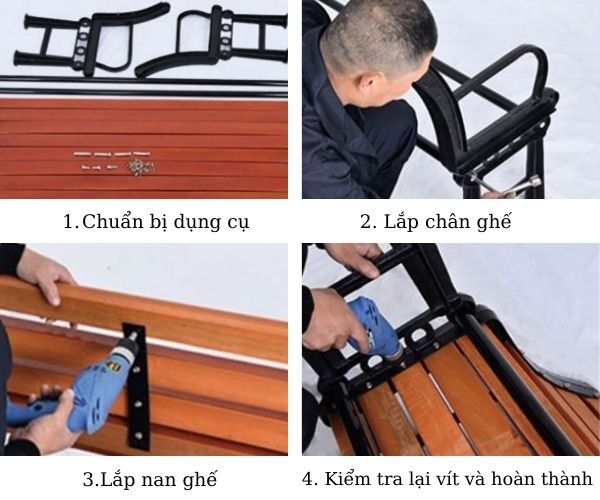 1.Chuẩn bị dụng cụ

2. Lắp chân ghế

3.Lắp nan ghế

4. Kiểm tra lại vít và hoàn thành