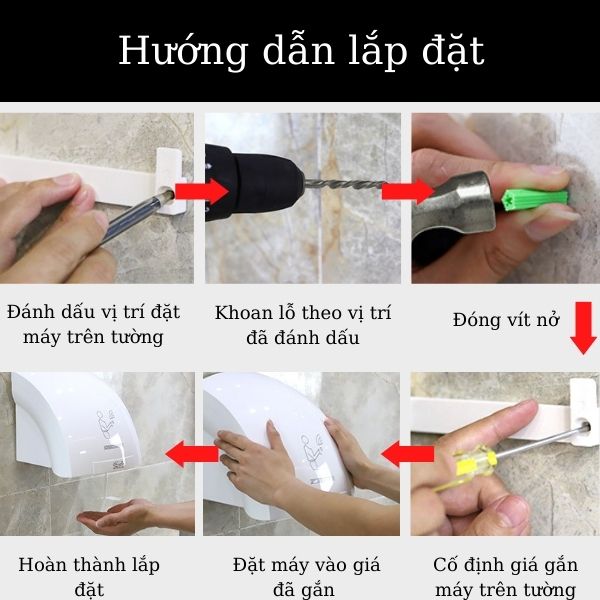 Hướng dẫn lắp đặt

Đánh dấu vị trí đặt máy trên tường

Khoan lỗ theo vị trí đã đánh dấu

Đóng vít nở

Hoàn thành lắp đặt

Đặt máy vào giá đã gắn

Cố định giá gắn máy trên tường