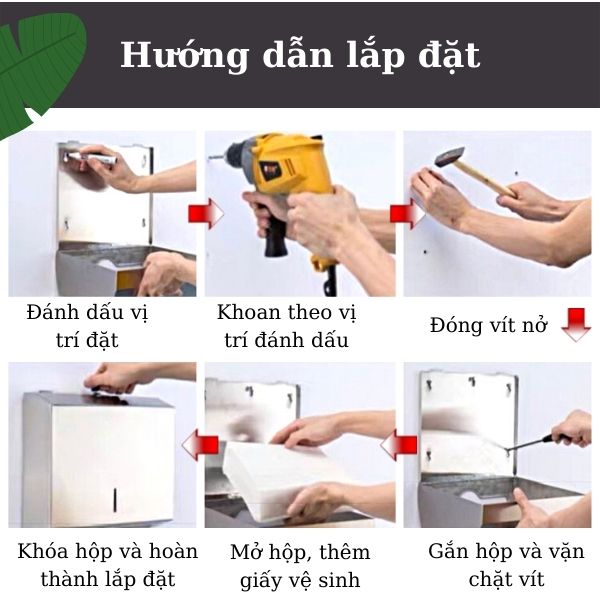 Hướng dẫn lắp đặt

Đánh dấu vị trí đặt

Khoan theo vị trí đánh dấu

Đóng vít nở

Gắn hộp và vặn chặt vít

Mở hộp, thêm giấy vệ sinh

Khóa hộp và hoàn thành lắp đặt