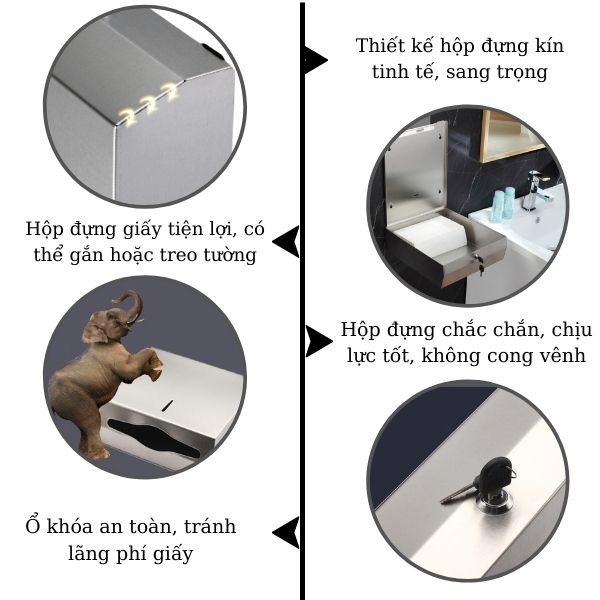 Thiết kế hộp đựng kín tinh tế, sang trọng

Hộp đựng giấy tiện lợi, có thể gắn hoặc treo tường

Hộp đựng chắc chắn, chịu lực tốt, không cong vênh

Ổ khóa an toàn, tránh lãng phí giấy