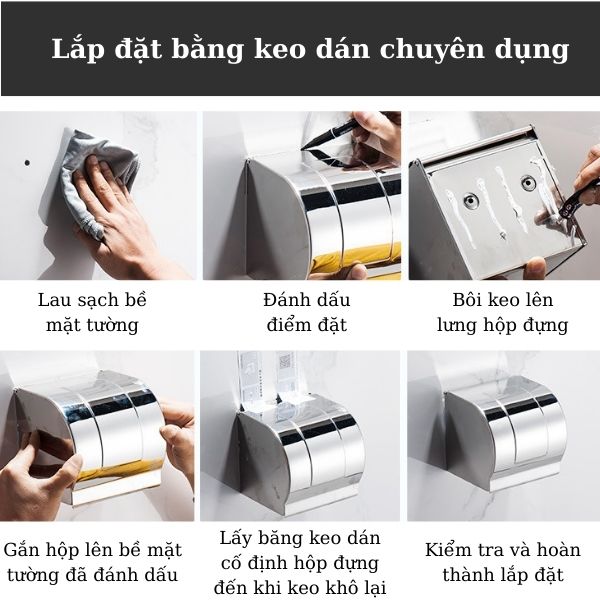 Lắp đặt bằng keo dán chuyên dụng

Lau sạch bề mặt tường

Đánh dấu điểm đặt

Bôi keo lên lưng hộp đựng

Gắn hộp lên bề mặt tường đã đánh dấu

Lấy băng keo dán cố định hộp đựng đến khi keo khô lại

Kiểm tra và hoàn thành lắp đặt