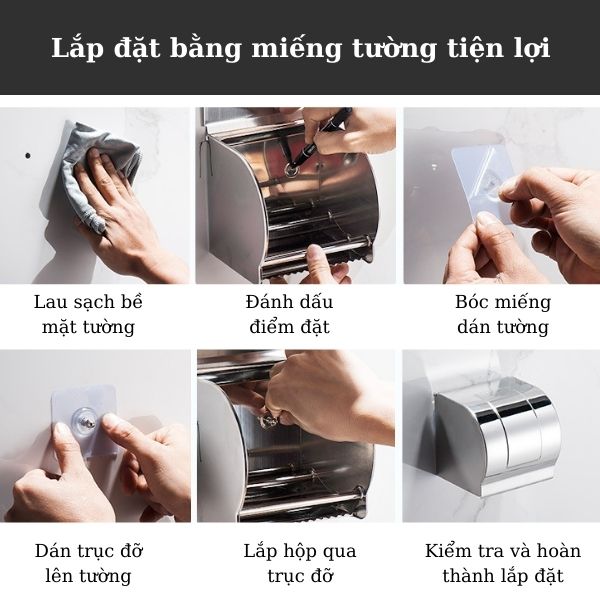 Lắp đặt bằng miếng tường tiện lợi

Lau sạch bề mặt tường

Đánh dấu điểm đặt

Bóc miếng dán tường

Dán trục đỡ lên tường

Lắp hộp qua trục đỡ

Kiểm tra và hoàn thành lắp đặt