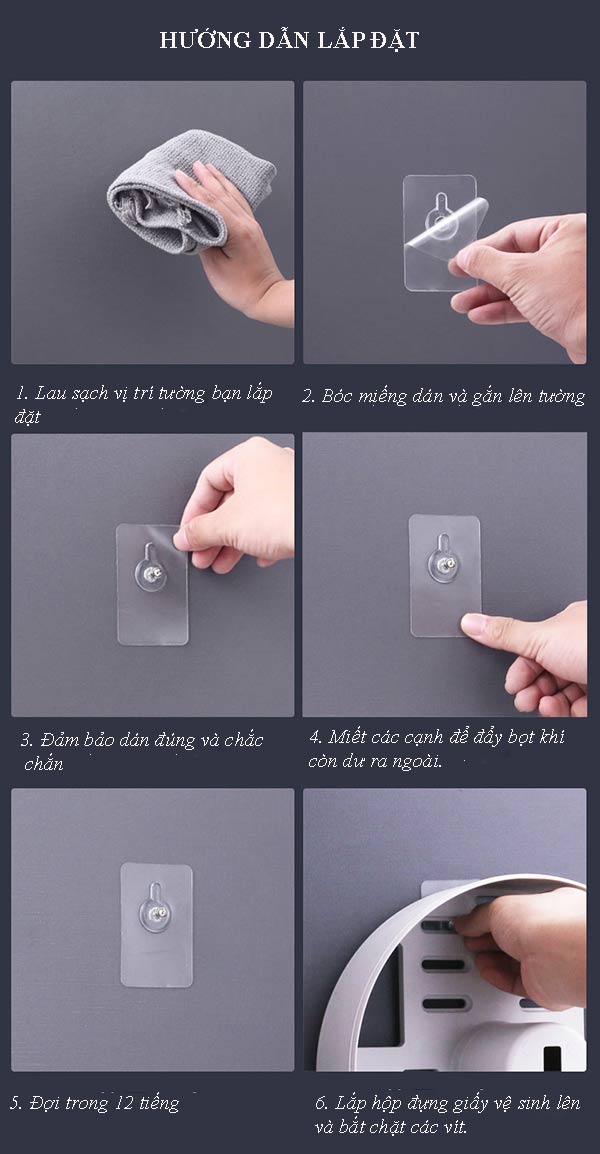 HƯỚNG DẪN LẮP ĐẶT

1. Lau sạch vị trí tường bạn lắp đặt

2. Bóc miếng dán và gắn lên tường

3. Đảm bảo dán đúng và chắc chắn

4. Miết các cạnh để đẩy bọt khí còn dư ra ngoài.

5. Đợi trong 12 tiếng

6. Lắp hộp đựng giấy vệ sinh lên và bắt chặt các vít.