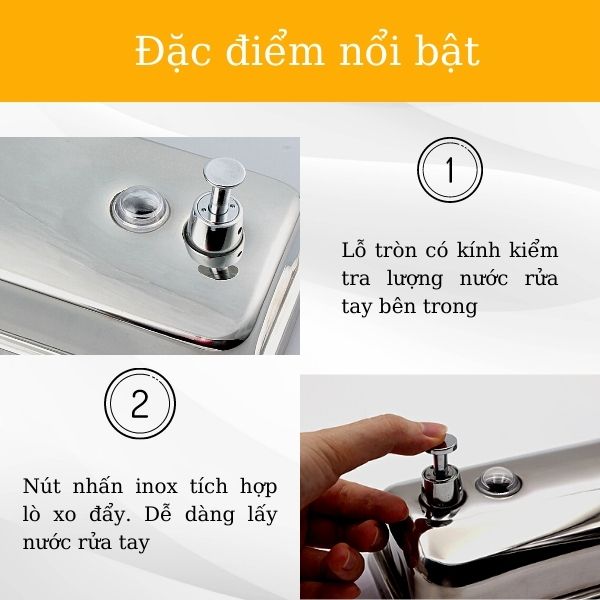 Đặc điểm nổi bật

1

Lỗ tròn có kính kiểm tra lượng nước rửa tay bên trong

2

Nút nhấn inox tích hợp lò xo đẩy. Dễ dàng lấy nước rửa tay