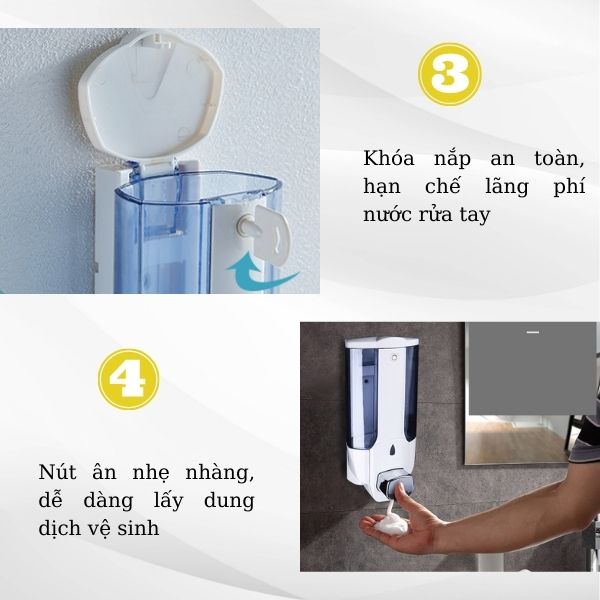 3

Khóa nắp an toàn, hạn chế lãng phí nước rửa tay

4

Nút ân nhẹ nhàng, dễ dàng lấy dung dịch vệ sinh