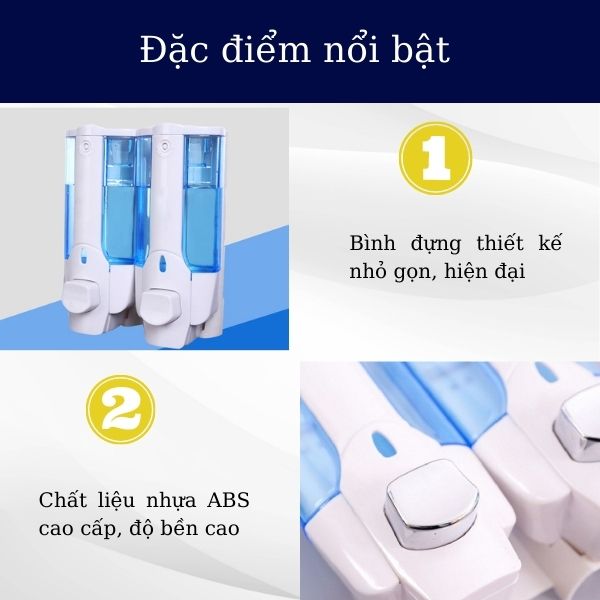 Đặc điểm nổi bật

1

Bình đựng thiết kế nhỏ gọn, hiện đại

2

Chất liệu nhựa ABS cao cấp, độ bền cao