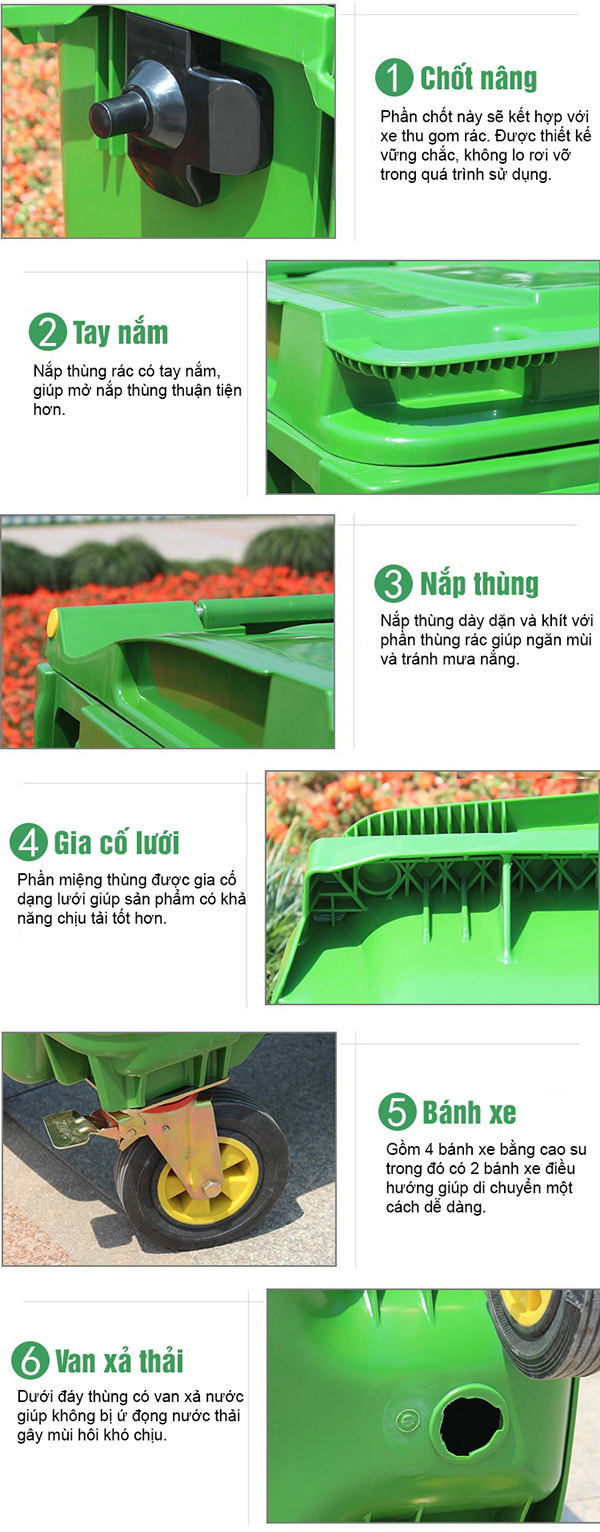 1 Chốt nâng

Phần chốt này sẽ kết hợp với xe thu gom rác. Được thiết kế vững chắc, không lo rơi vỡ trong quá trình sử dụng.

2 Tay nắm

Nắp thùng rác có tay nắm, giúp mở nắp thùng thuận tiện hơn.

3 Nắp thùng

Nắp thùng dày dặn và khít với phần thùng rác giúp ngăn mùi và tránh mưa nắng.

4 Gia cố lưới

Phần miệng thùng được gia cố dạng lưới giúp sản phẩm có khả năng chịu tải tốt hơn.

5 Bánh xe

Gồm 4 bánh xe bằng cao su trong đó có 2 bánh xe điều hướng giúp di chuyển một cách dễ dàng.

6 Van xả thải

Dưới đáy thùng có van xả nước giúp không bị ứ đọng nước thải gây mùi hôi khó chịu.