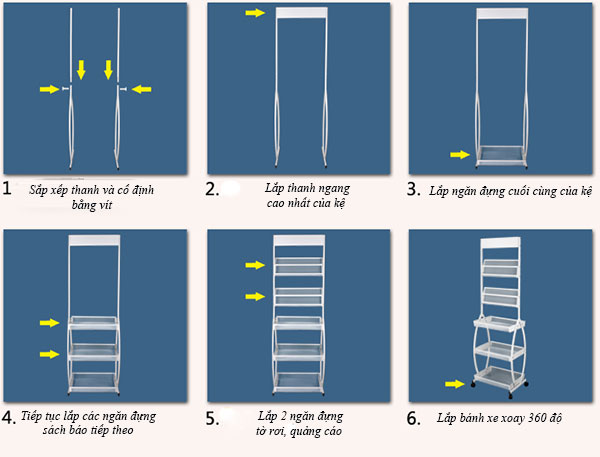 1 Sắp xếp thanh và cố định bằng vít

2. Lắp thanh ngang cao nhất của kệ

3. Lắp ngăn đựng cuối cùng của kệ

4. Tiếp tục lắp các ngăn đựng sách báo tiếp theo

5. Lắp 2 ngăn đựng tờ rơi, quảng cáo

6. Lắp bánh xe xoay 360 độ