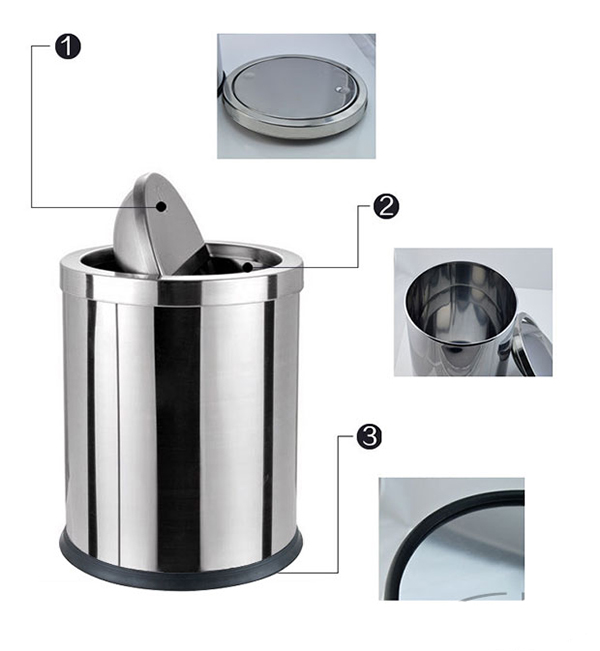 1
2
3