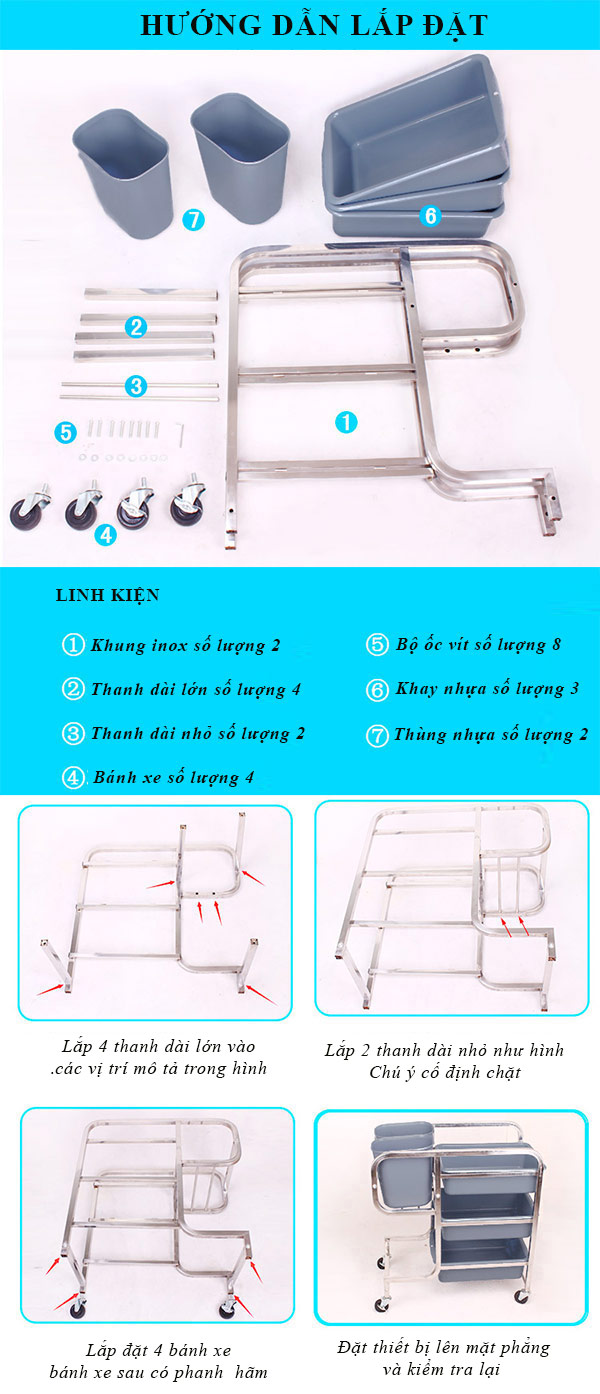 HƯỚNG DẪN LẮP ĐẶT

7

6

2

3

5

1

4

LINH KIỆN

① Khung inox số lượng 2

② Thanh dài lớn số lượng 4

③ Thanh dài nhỏ số lượng 2

④ Bánh xe số lượng 4

⑤ Bộ ốc vít số lượng 8

⑥ Khay nhựa số lượng 3

⑦ Thùng nhựa số lượng 2

Lắp 4 thanh dài lớn vào .các vị trí mô tả trong hình

Lắp 2 thanh dài nhỏ như hình Chú ý cố định chặt

Lắp đặt 4 bánh xe bánh xe sau có phanh hãm

Đặt thiết bị lên mặt phẳng và kiểm tra lại