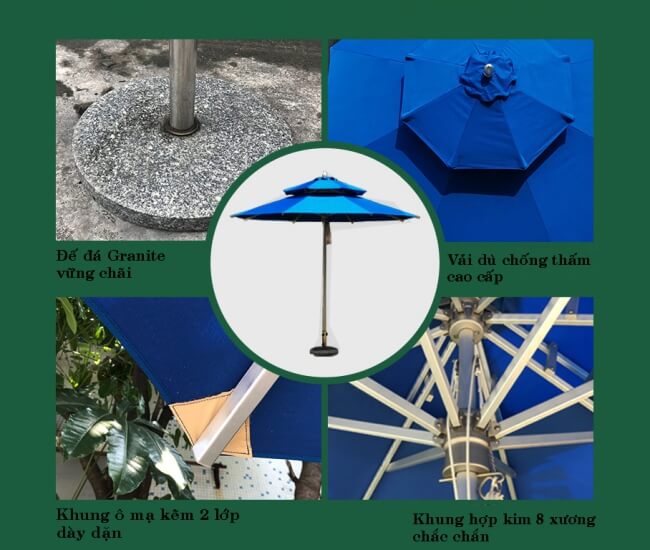 Đế đá Granite vững chãi

Vải dù chống thấm cao cấp

Khung ô mạ kẽm 2 lớp dày dặn

Khung hợp kim 8 xương chắc chắn