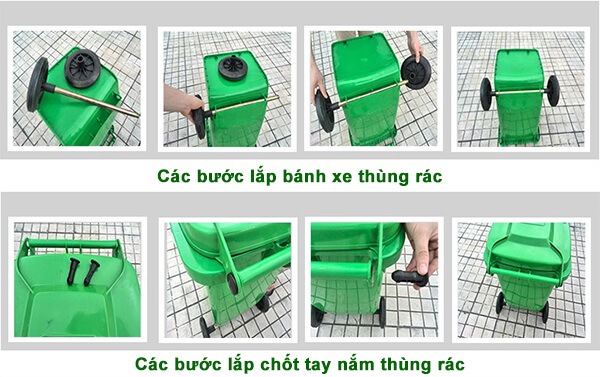 Các bước lắp bánh xe thùng rác

Các bước lắp chốt tay nắm thùng rác