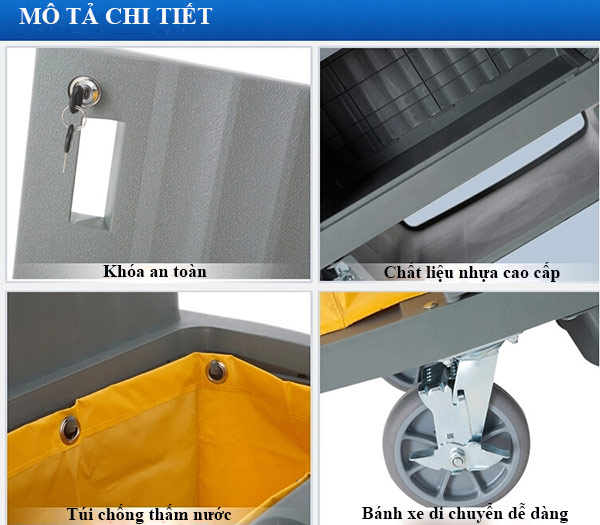 MÔ TẢ CHI TIẾT

Khóa an toàn

Chất liệu nhựa cao cấp

Túi chống thấm nước

Bánh xe di chuyển dễ dàng