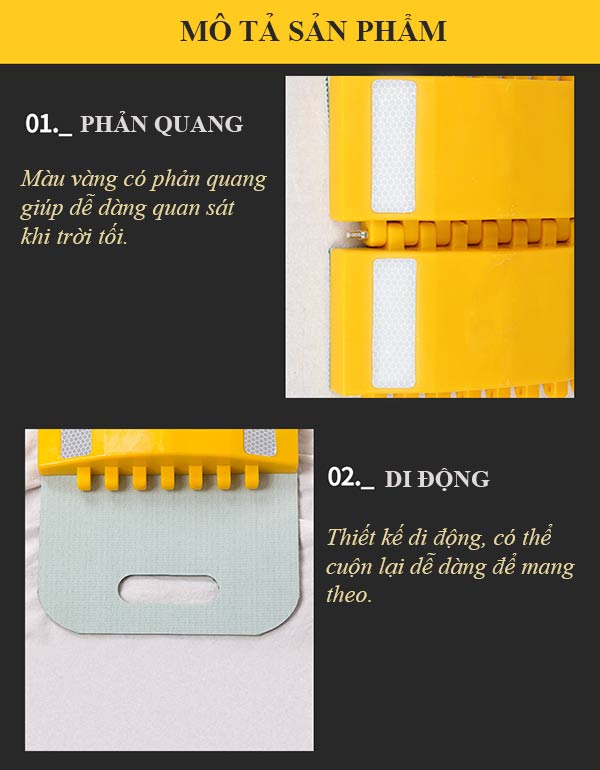 MÔ TẢ SẢN PHẨM

01._ PHẢN QUANG

Màu vàng có phản quang giúp dễ dàng quan sát khi trời tối.

02._ DI ĐỘNG

Thiết kế di động, có thể cuộn lại dễ dàng để mang theo.